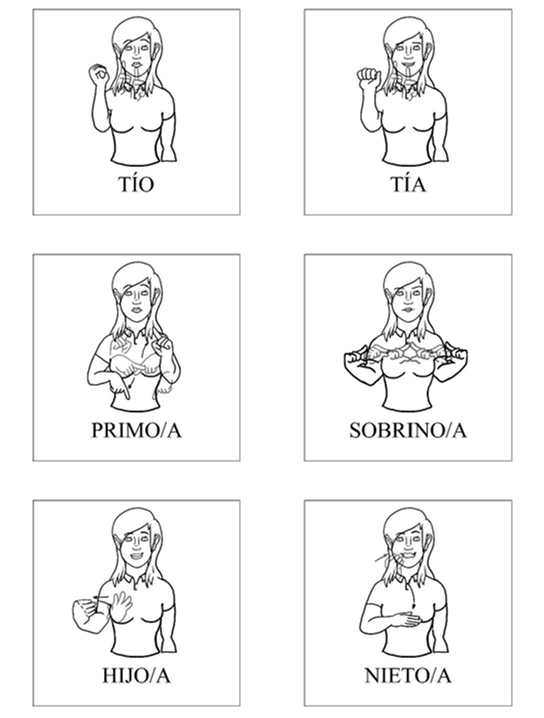 TÍO

TÍA

PRIMO/A

SOBRINO/A

HIJO/A

NIETO/A