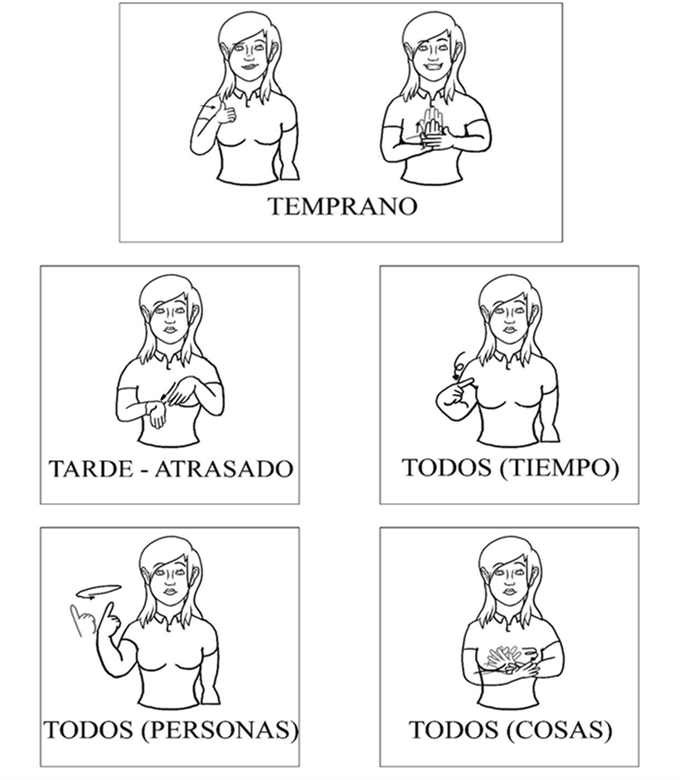 TEMPRANO

TARDE - ATRASADO

TODOS (TIEMPO)

TODOS (PERSONAS)

TODOS (COSAS)