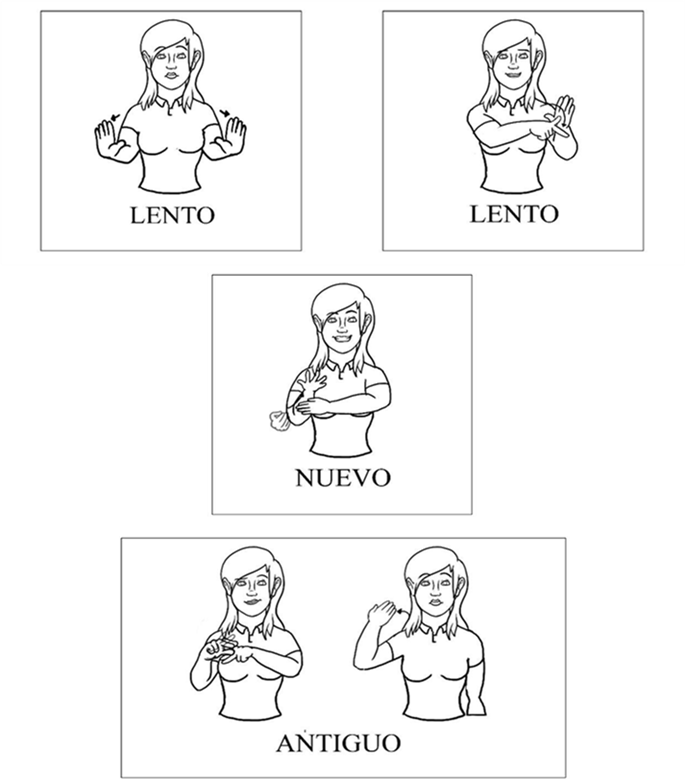 LENTO

LENTO

NUEVO

ANTIGUO