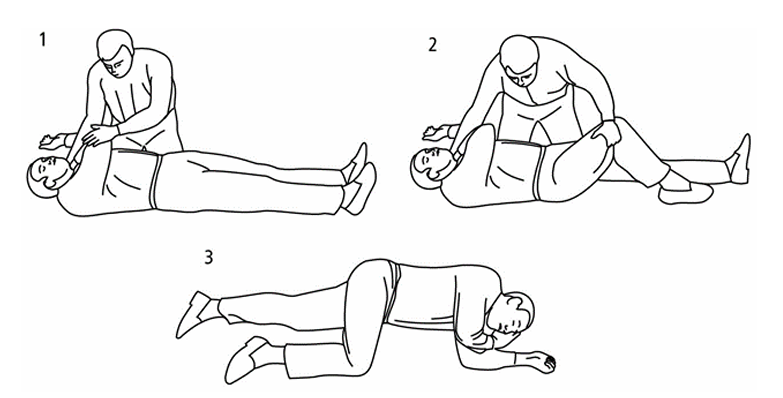 1

2

3