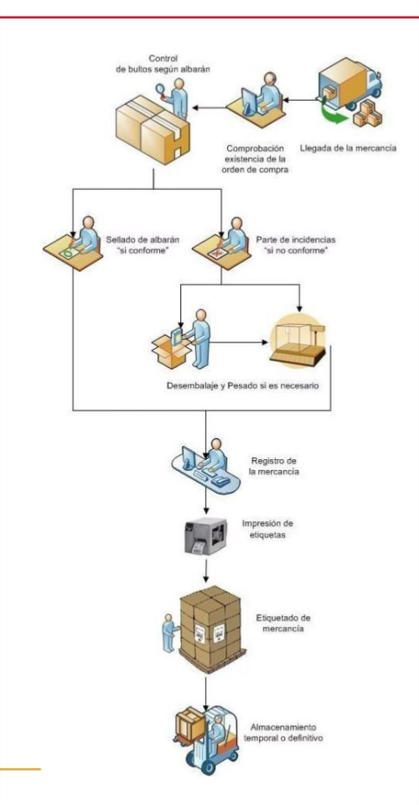 Control de bultos según albarán

Comprobación existencia de la orden de compra

Llegada de la mercancía

Sellado de albarán "si conforme"

Parte de incidencias "si no conforme"

Desembalaje y Pesado si es necesario

Registro de la mercancía

Impresión de etiquetas

Etiquetado de mercancía

Almacenamiento temporal o definitivo