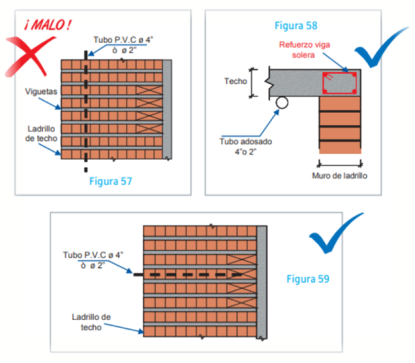 ¡ MALO !

Tubo P.V.C ø 4" ò ø 2"

Viguetas

Ladrillo de techo

Figura 57

Figura 58

Refuerzo viga solera

Techo

Tubo adosado 4"o 2"

Muro de ladrillo

Tubo P.V.C ø 4" ò ø 2"

Ladrillo de techo

Figura 59