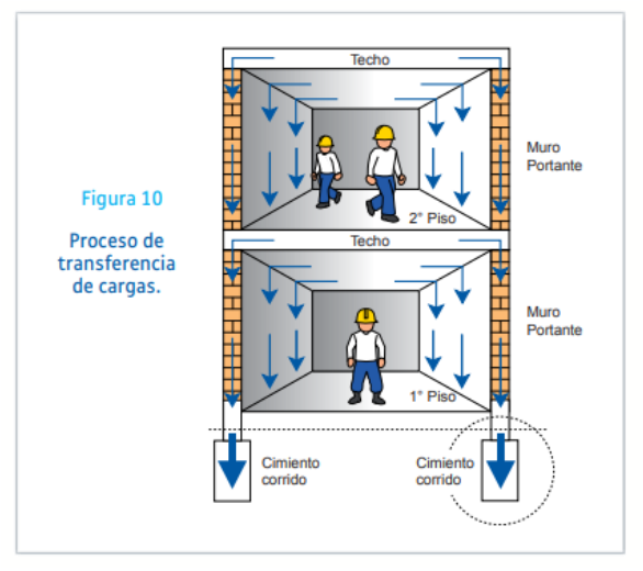 Figura 10

Proceso de transferencia de cargas.

Techo

Muro Portante

2° Piso

Techo

Muro Portante

1° Piso

Cimiento corrido

Cimiento corrido