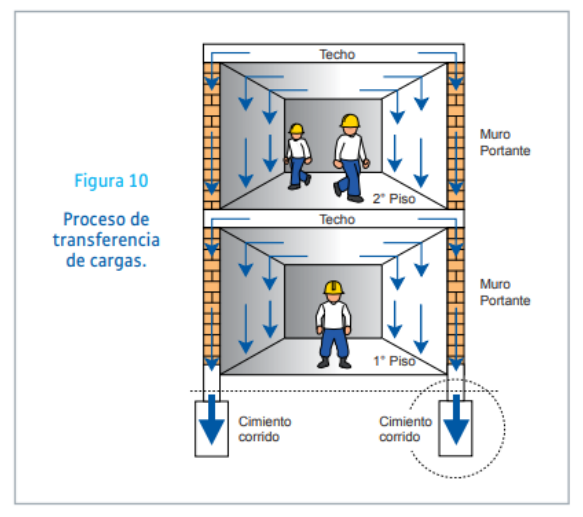 Figura 10

Proceso de transferencia de cargas.

Techo

Muro Portante

2° Piso

Techo

Muro Portante

1° Piso

Cimiento corrido

Cimiento corrido