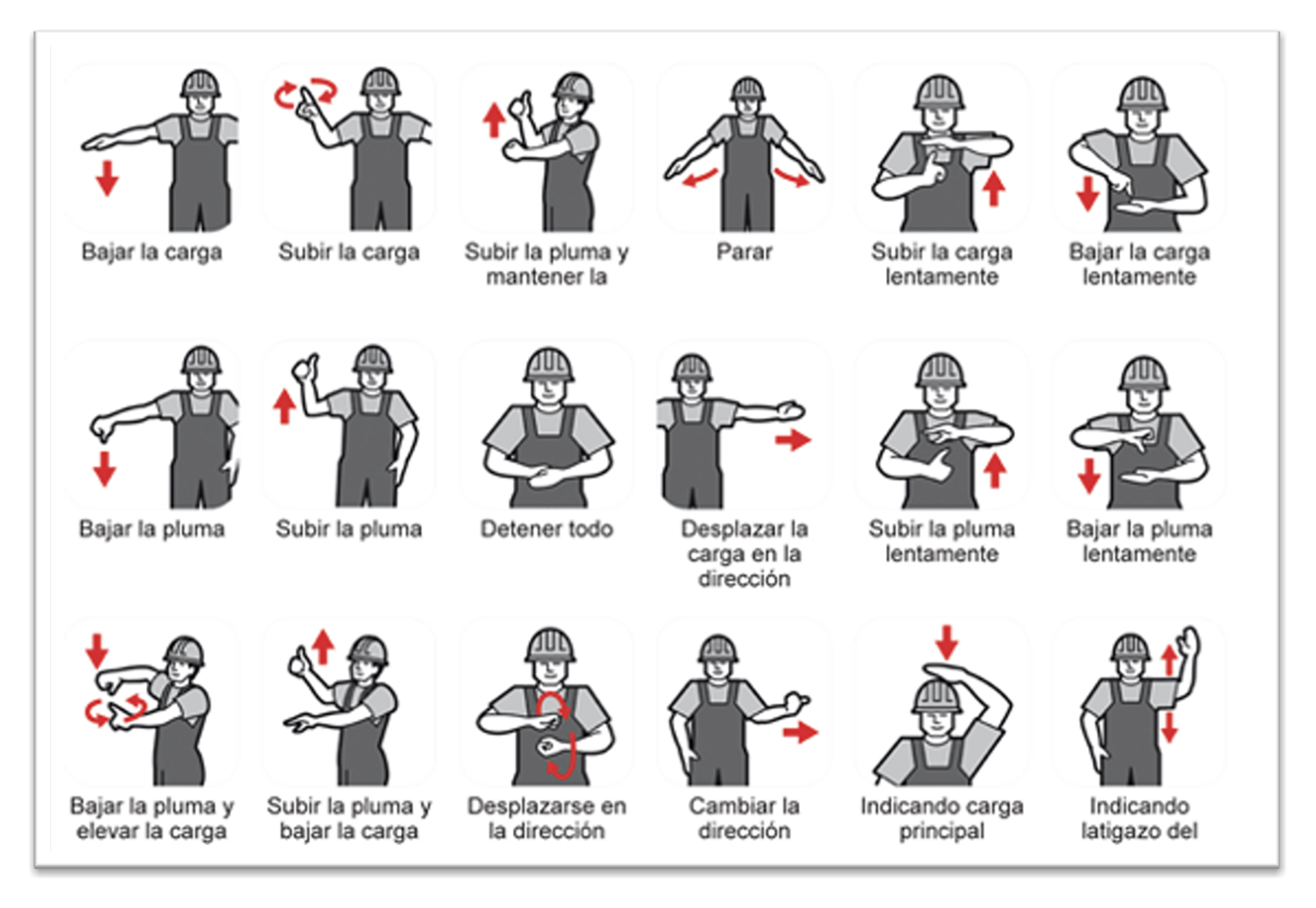 Bajar la carga

Subir la carga

Subir la pluma y mantener la

Parar

Subir la carga lentamente

Bajar la carga lentamente

Bajar la pluma

Subir la pluma

Detener todo

Desplazar la carga en la dirección

Subir la pluma lentamente

Bajar la pluma lentamente

Bajar la pluma y elevar la carga

Subir la pluma y bajar la carga

Desplazarse en la dirección

Cambiar la dirección

Indicando carga principal

Indicando latigazo del