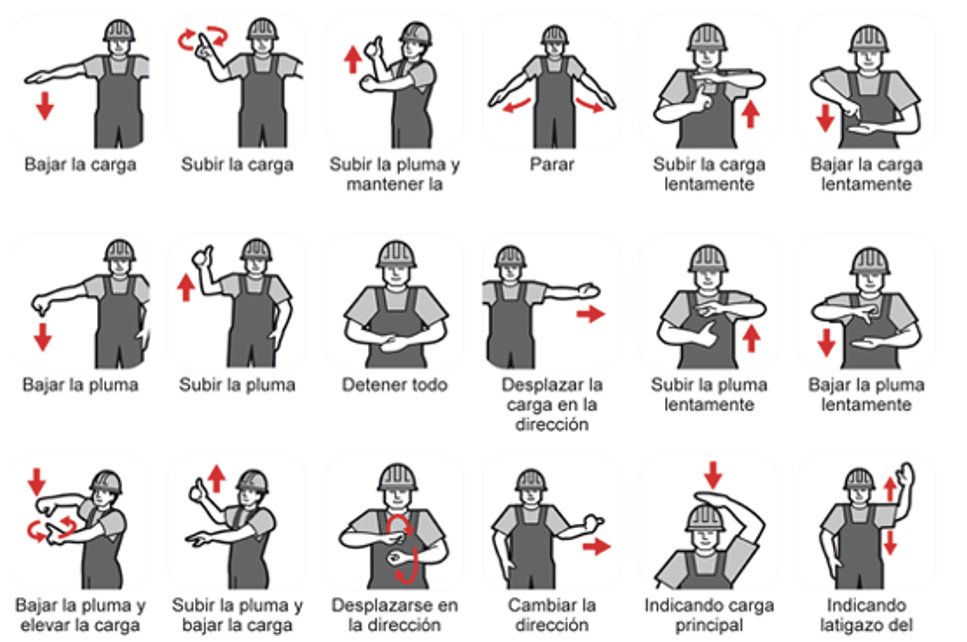 Bajar la carga

Subir la carga

Subir la pluma y mantener la

Parar

Subir la carga lentamente

Bajar la carga lentamente

Bajar la pluma

Subir la pluma

Detener todo

Desplazar la carga en la dirección

Subir la pluma lentamente

Bajar la pluma lentamente

Bajar la pluma y elevar la carga

Subir la pluma y bajar la carga

Desplazarse en la dirección

Cambiar la dirección

Indicando carga principal

Indicando latigazo del